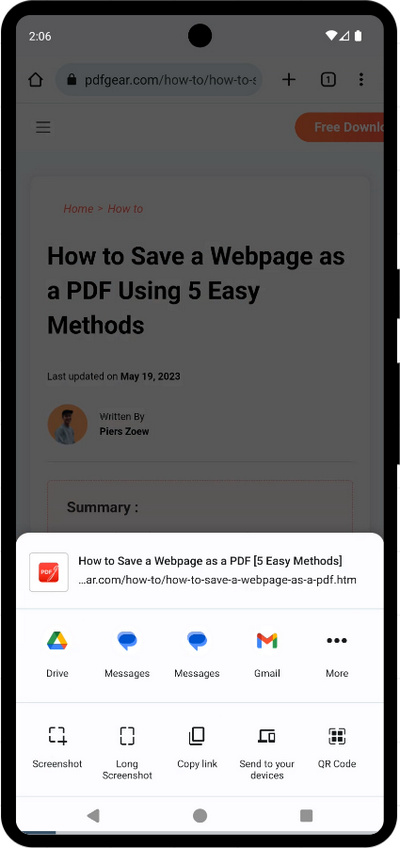 2:06

pdfgear.com/how-to/how-to-s

1

Free Downlo

Home > How to

How to Save a Webpage as a PDF Using 5 Easy Methods

Last updated on May 19, 2023

Written By
Piers Zoew

Summary :

PDF

How to Save a Webpage as a PDF [5 Easy Methods]
...ar.com/how-to/how-to-save-a-webpage-as-a-pdf.htm

Drive
Messages
Messages
Gmail
More

Screenshot
Long Screenshot
Copy link
Send to your devices
QR Code